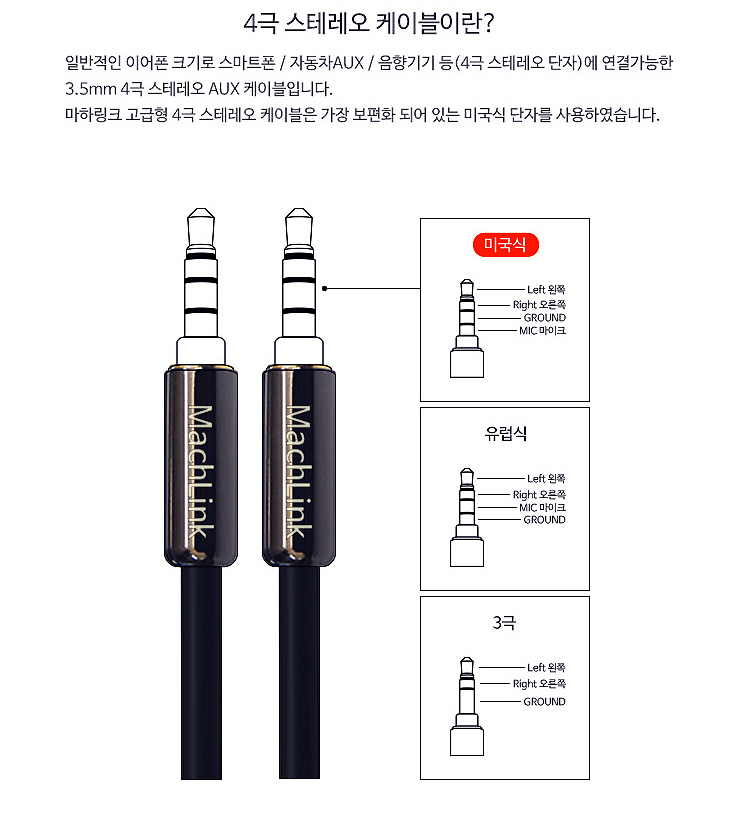 4극 스테레오 케이블이란?

일반적인 이어폰 크기로 스마트폰 / 자동차AUX / 음향기기 등(4극 스테레오 단자)에 연결가능한 3.5mm 4극 스테레오 AUX 케이블입니다.
마하링크 고급형 4극 스테레오 케이블은 가장 보편화 되어 있는 미국식 단자를 사용하였습니다.

MachLink

MachLink

미국식

Left 왼쪽
Right 오른쪽
GROUND
MIC 마이크

유럽식

Left 왼쪽
Right 오른쪽
MIC 마이크
GROUND

3극

Left 왼쪽
Right 오른쪽
GROUND